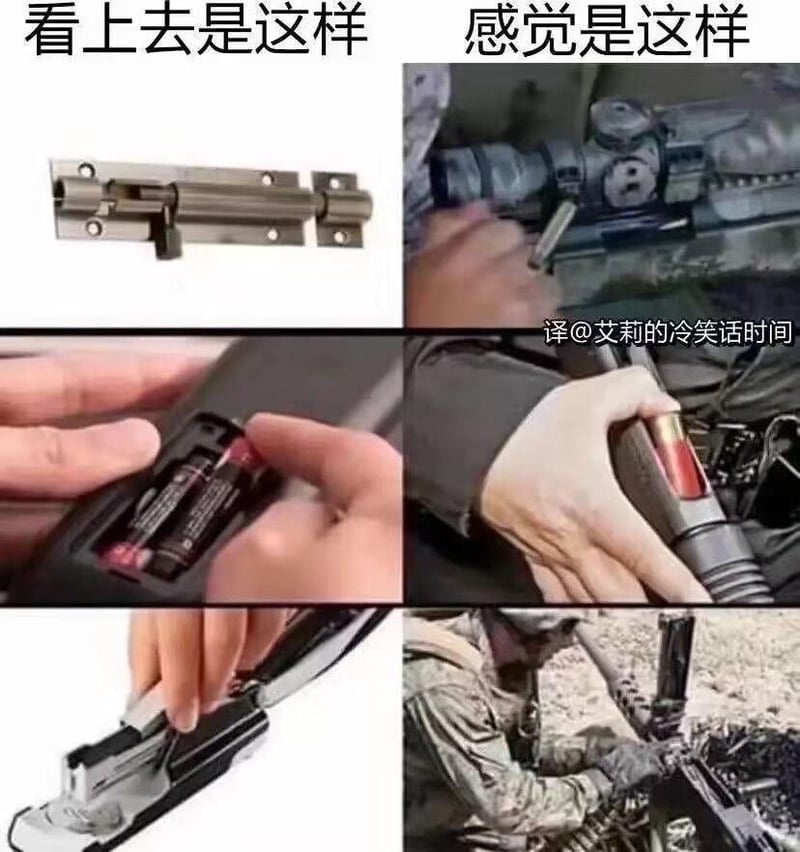 看上去是这样

感觉是这样

译@艾莉的冷笑话时间