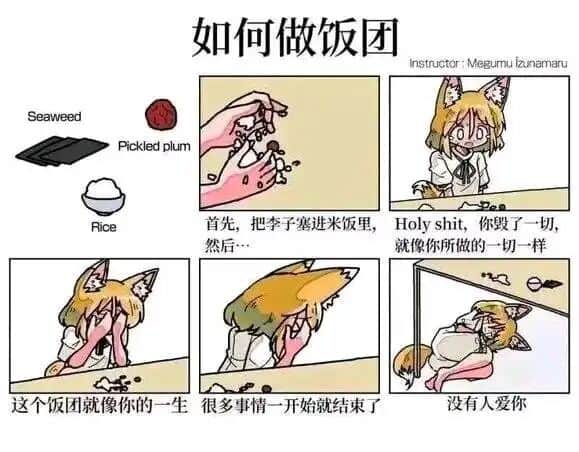 如何做饭团

Instructor : Megumu Izunamaru

Seaweed

Pickled plum

Rice

首先，把李子塞进米饭里，然后…

Holy shit，你毁了一切，就像你所做的一切一样

这个饭团就像你的一生

很多事情一开始就结束了

没有人爱你