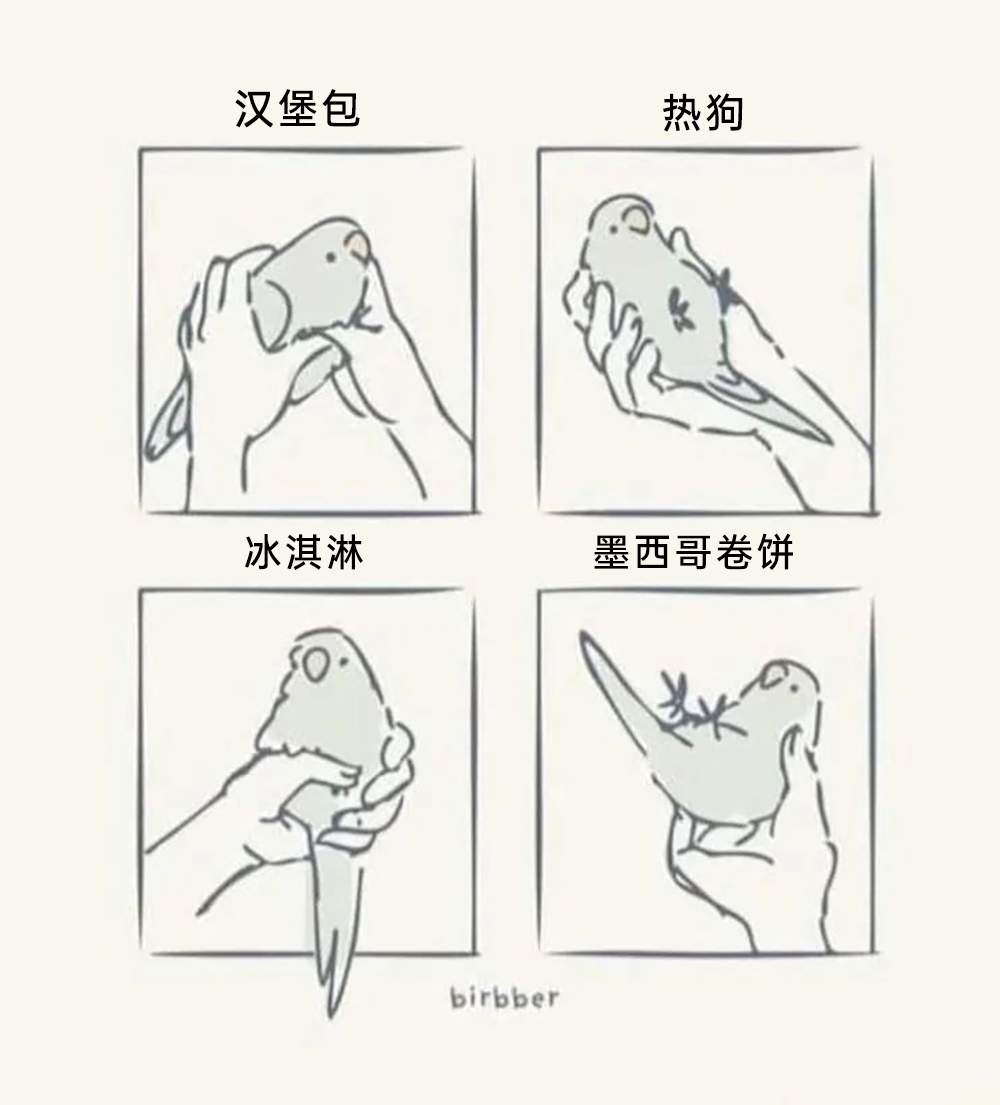 汉堡包

热狗

冰淇淋

墨西哥卷饼

birbber