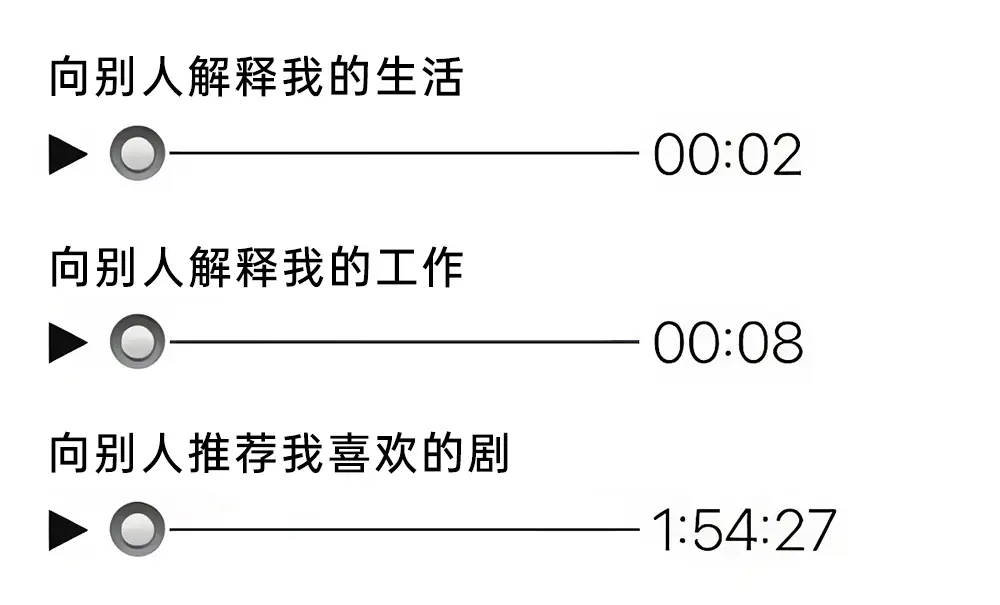 向别人解释我的生活

▶ 00:02

向别人解释我的工作

▶ 00:08

向别人推荐我喜欢的剧

▶ 1:54:27